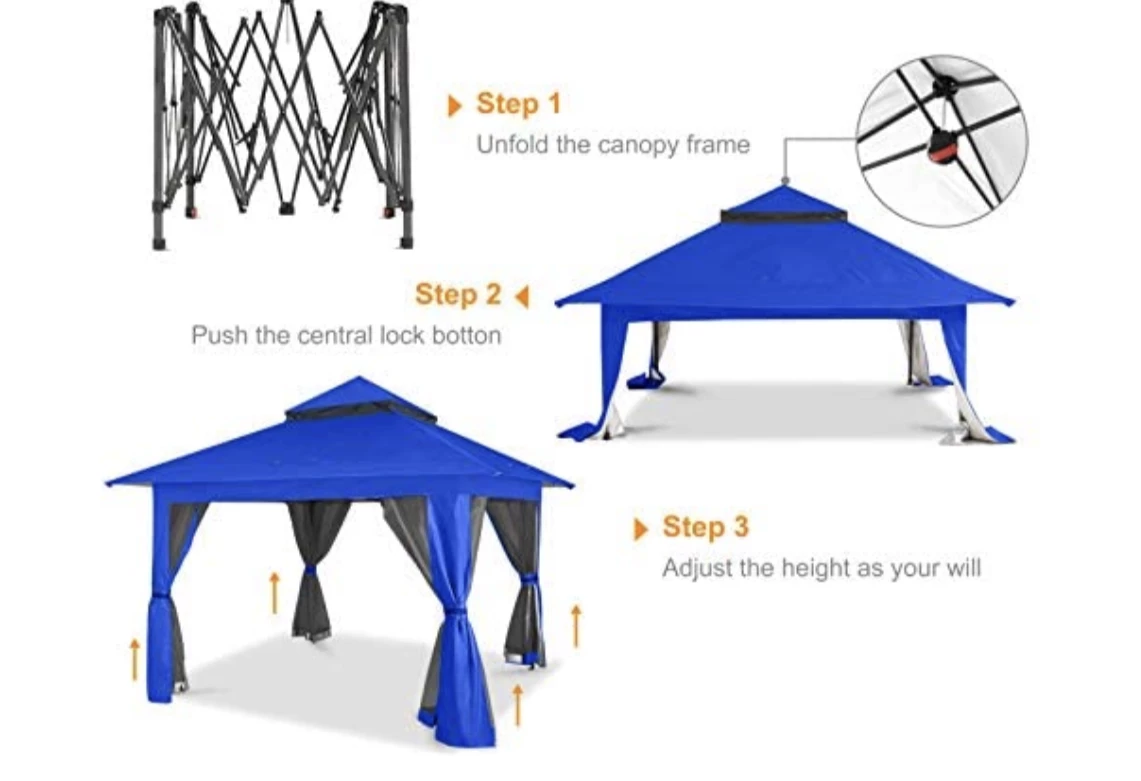 Step 1
Unfold the canopy frame

Step 2
Push the central lock botton

Step 3
Adjust the height as your will